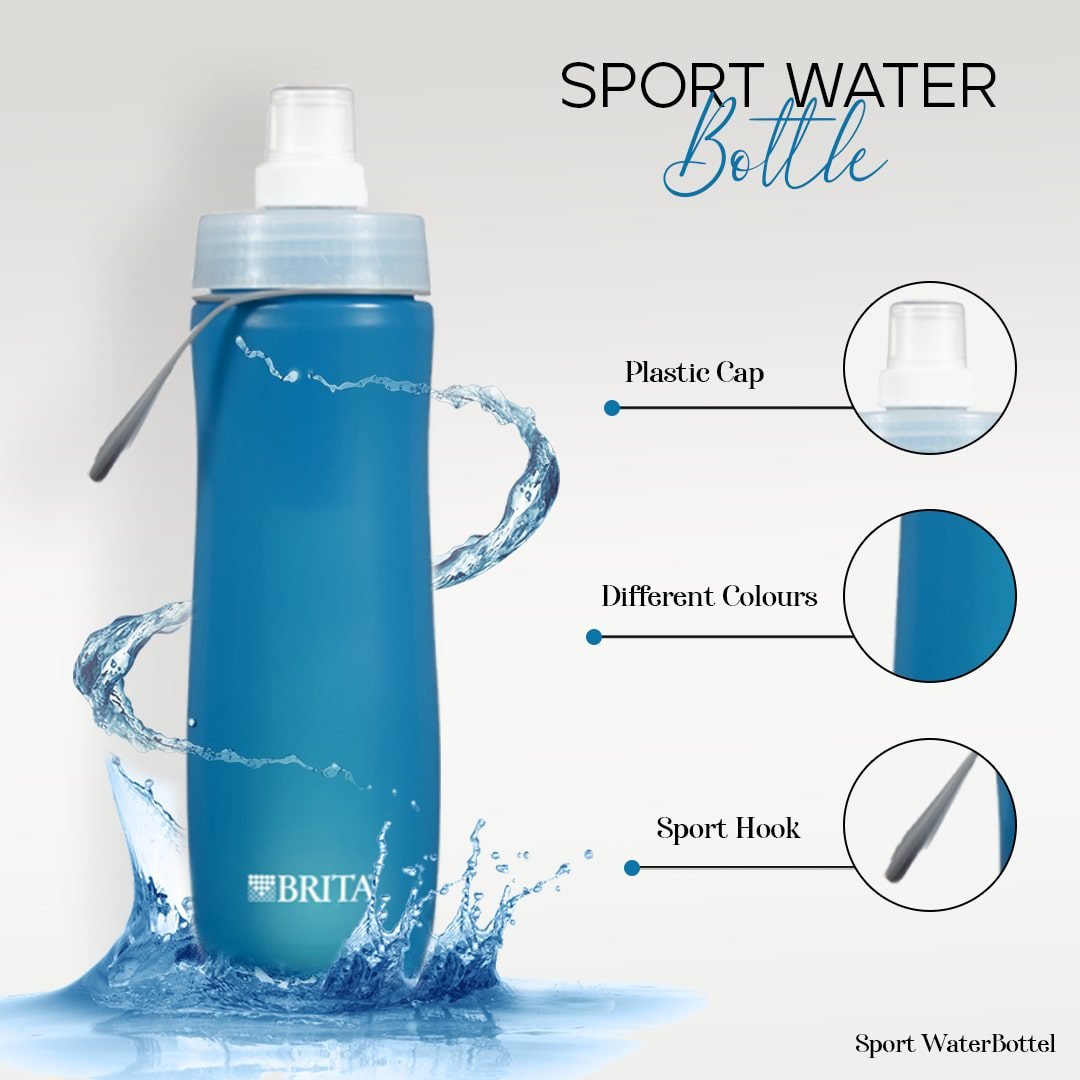 SPORT WATER
Bottle

Plastic Cap

Different Colours

Sport Hook

BRITA

Sport WaterBottel