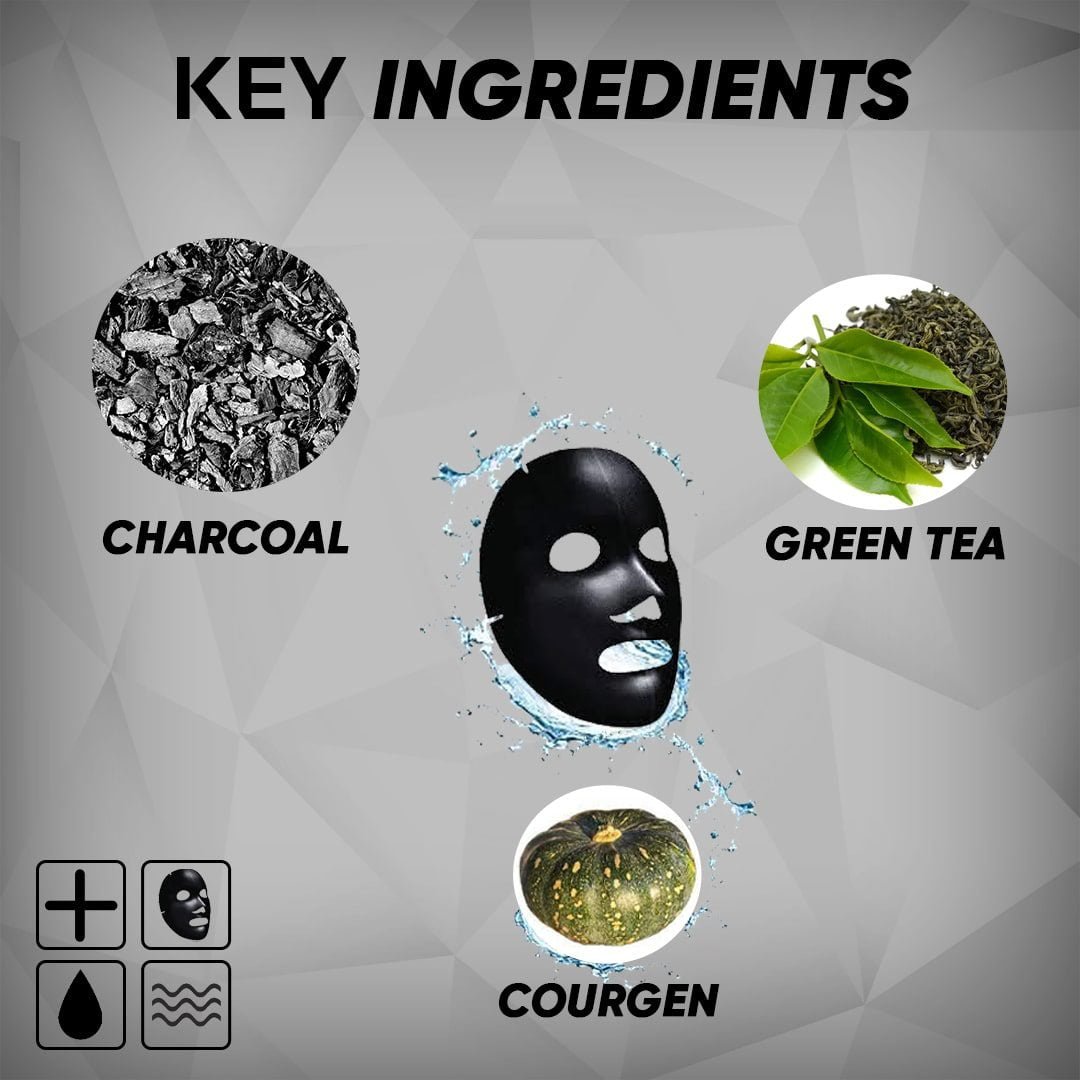 KEY INGREDIENTS

CHARCOAL

GREEN TEA

COURGEN